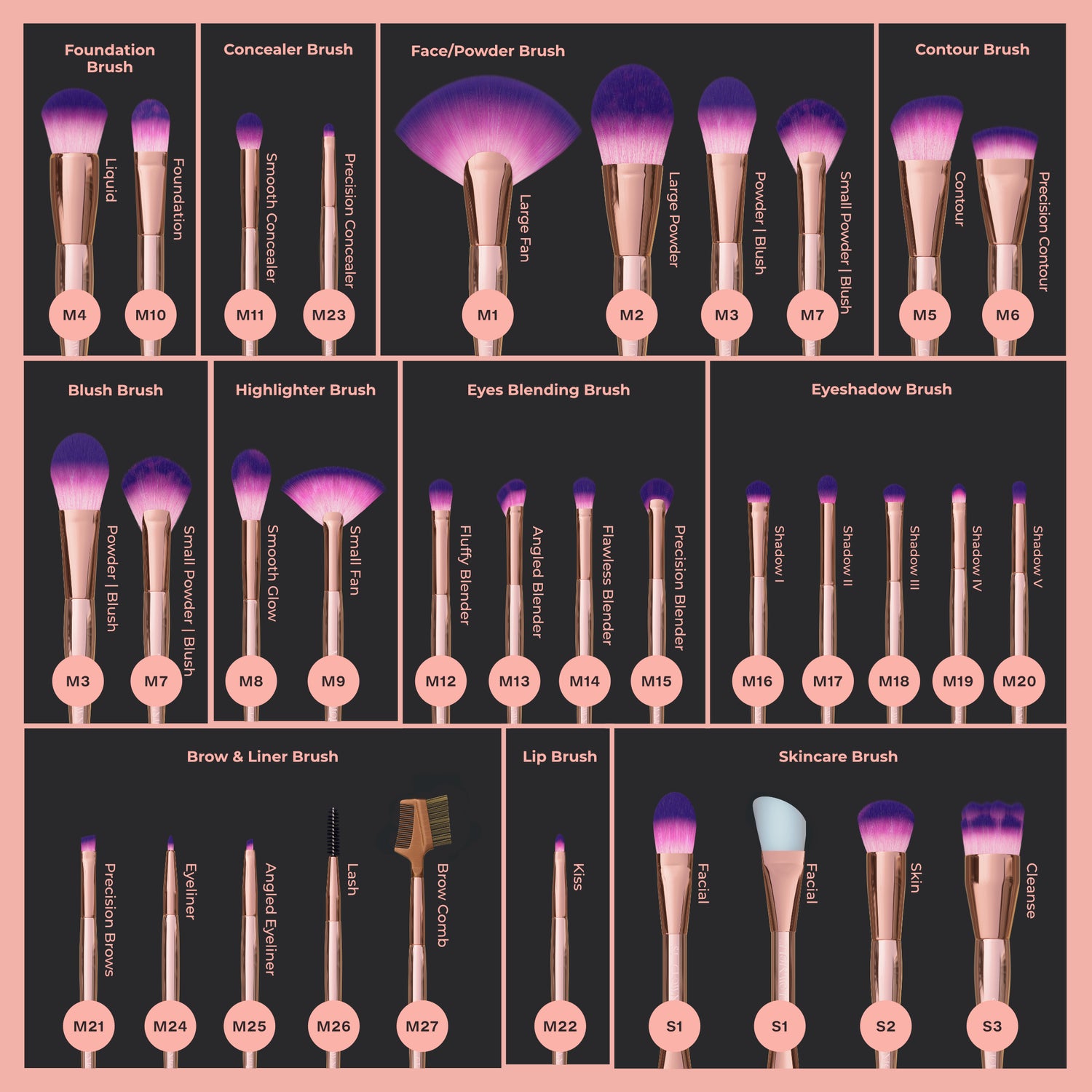 Foundation Brush

Liquid
M4

Foundation
M10

Concealer Brush

Smooth Concealer
M11

Precision Concealer
M23

Face/Powder Brush

Large Fan
M1

Large Powder
M2

Powder | Blush
M3

Small Powder | Blush
M7

Contour Brush

Contour
M5

Precision Contour
M6

Blush Brush

Powder | Blush
M3

Small Powder | Blush
M7

Highlighter Brush

Smooth Glow
M8

Small Fan
M9

Eyes Blending Brush

Fluffy Blender
M12

Angled Blender
M13

Flawless Blender
M14

Precision Blender
M15

Eyeshadow Brush

Shadow I
M16

Shadow II
M17

Shadow III
M18

Shadow IV
M19

Shadow V
M20

Brow & Liner Brush

Precision Brows
M21

Eyeliner
M24

Angled Eyeliner
M25

Lash
M26

Brow Comb
M27

Lip Brush

Kiss
M22

Skincare Brush

Facial
S1

Facial
S1

Skin
S2

Cleanse
S3